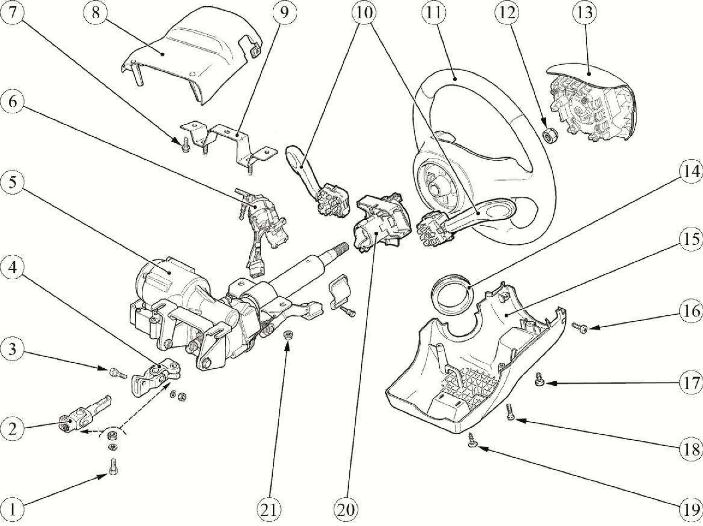 7
8
9
10
11
12
13
6
5
4
3
2
1
14
15
16
17
18
19
21
20