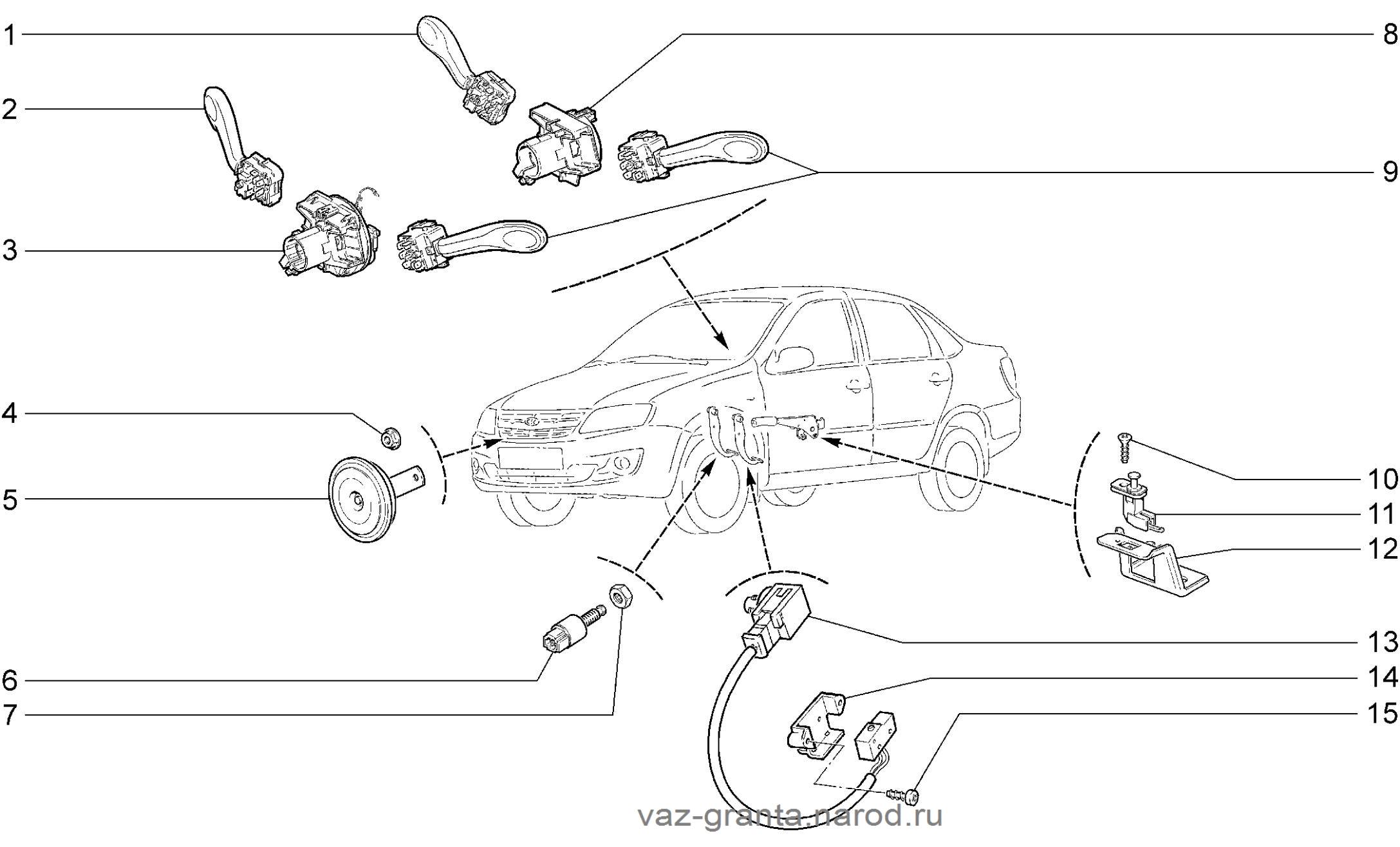 1
2
3
4
5
6
7
8
9
10
11
12
13
14
15
vaz-granta.narod.ru